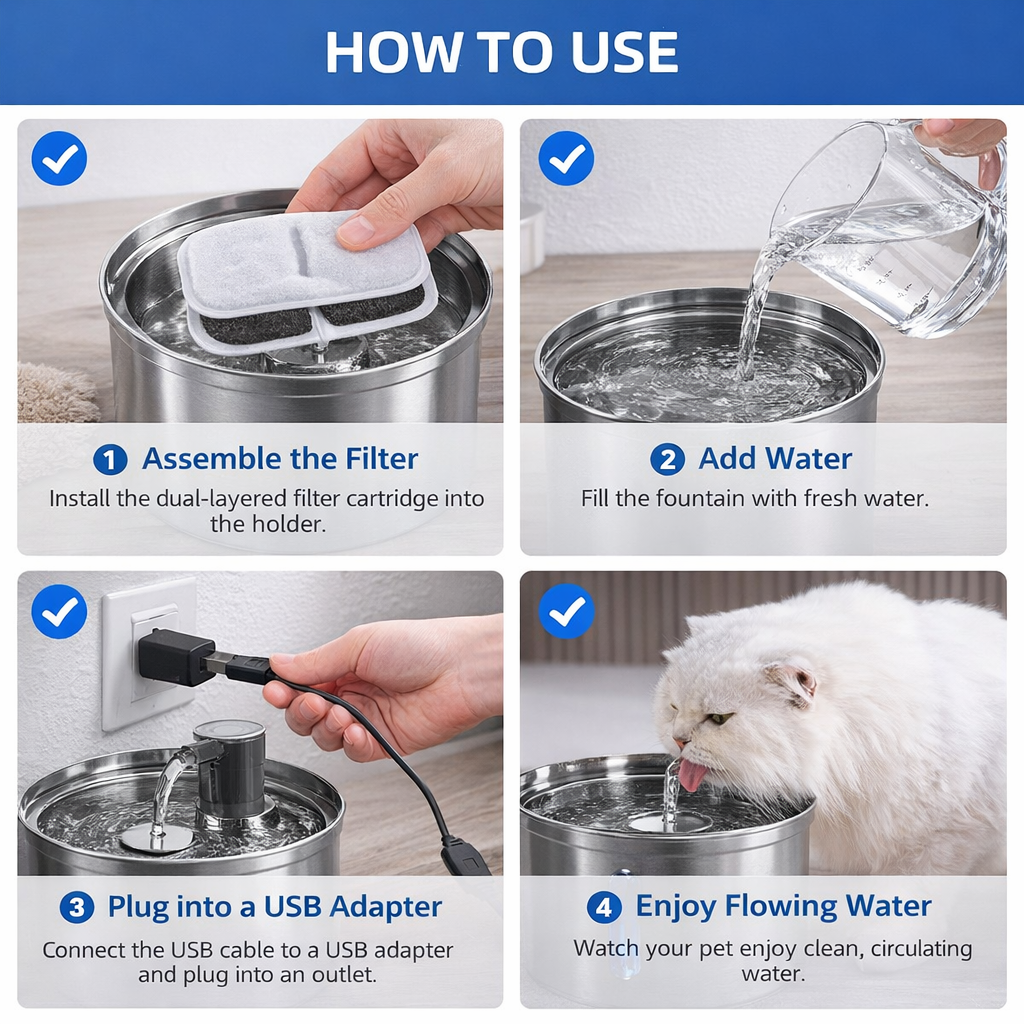 HOW TO USE

1 Assemble the Filter
Install the dual-layered filter cartridge into the holder.

2 Add Water
Fill the fountain with fresh water.

3 Plug into a USB Adapter
Connect the USB cable to a USB adapter and plug into an outlet.

4 Enjoy Flowing Water
Watch your pet enjoy clean, circulating water.