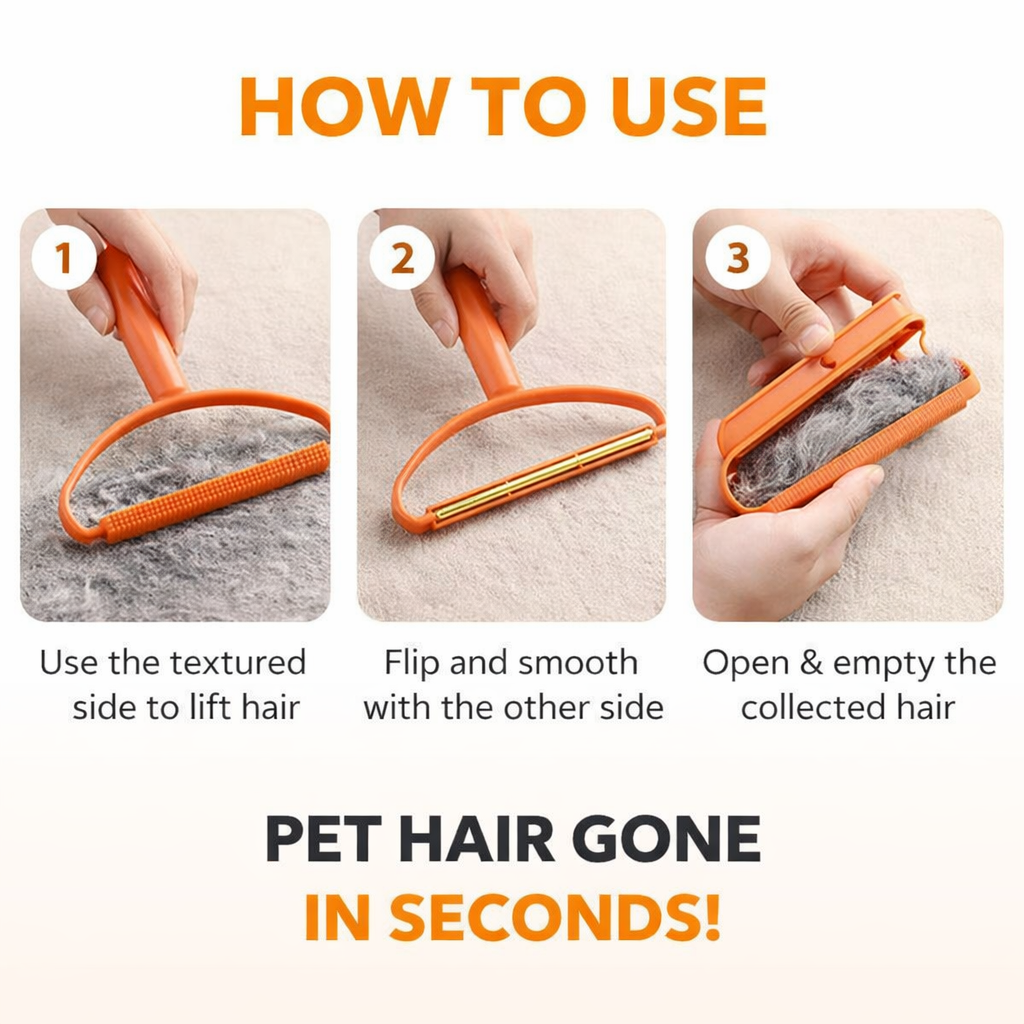 HOW TO USE

1

Use the textured side to lift hair

2

Flip and smooth with the other side

3

Open & empty the collected hair

PET HAIR GONE
IN SECONDS!