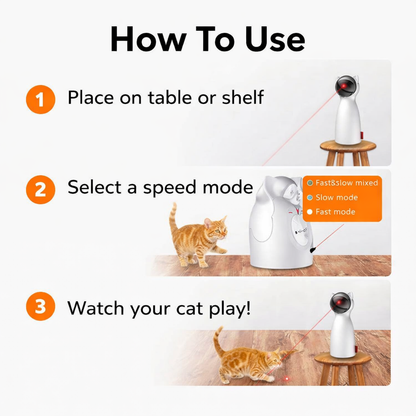 How To Use

1 Place on table or shelf

2 Select a speed mode

Fast&slow mixed
Slow mode
Fast mode

3 Watch your cat play!