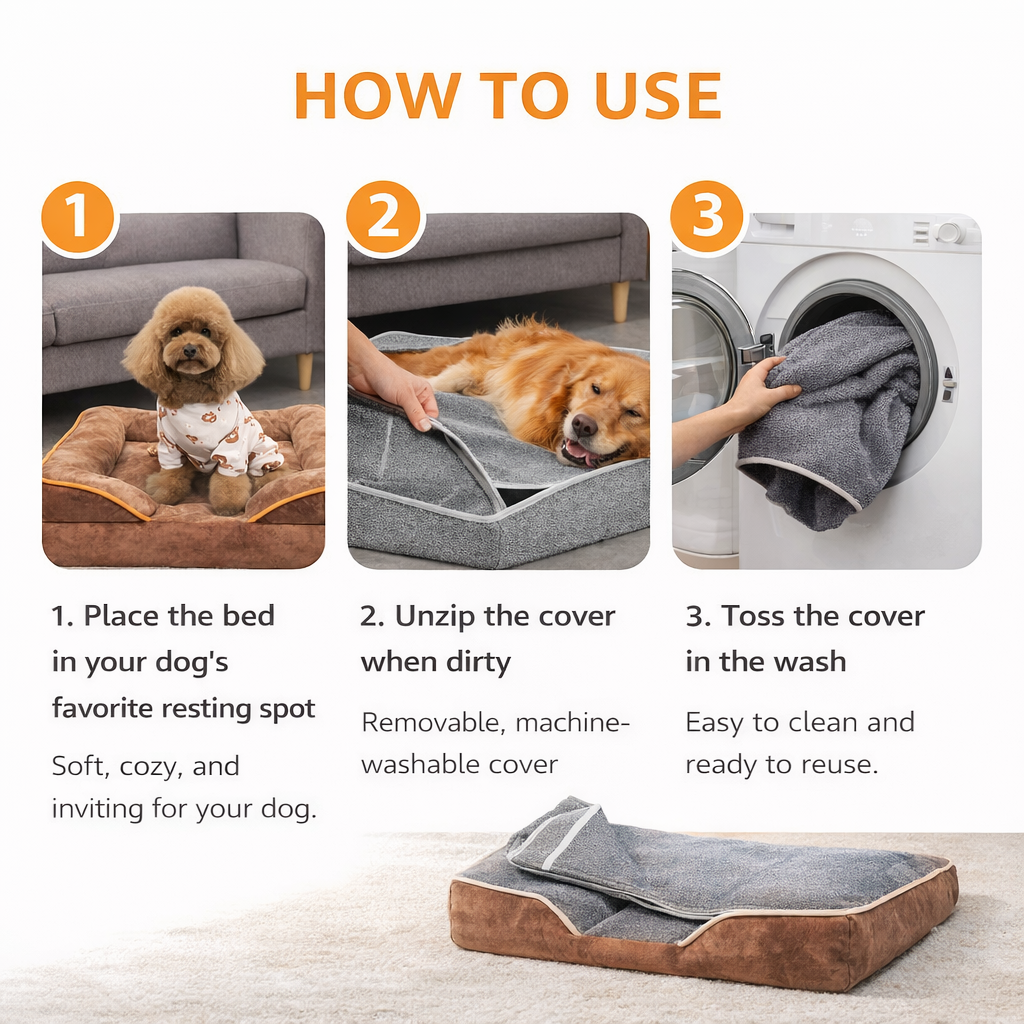 HOW TO USE

1

2

3

1. Place the bed in your dog's favorite resting spot

Soft, cozy, and inviting for your dog.

2. Unzip the cover when dirty

Removable, machine-washable cover

3. Toss the cover in the wash

Easy to clean and ready to reuse.